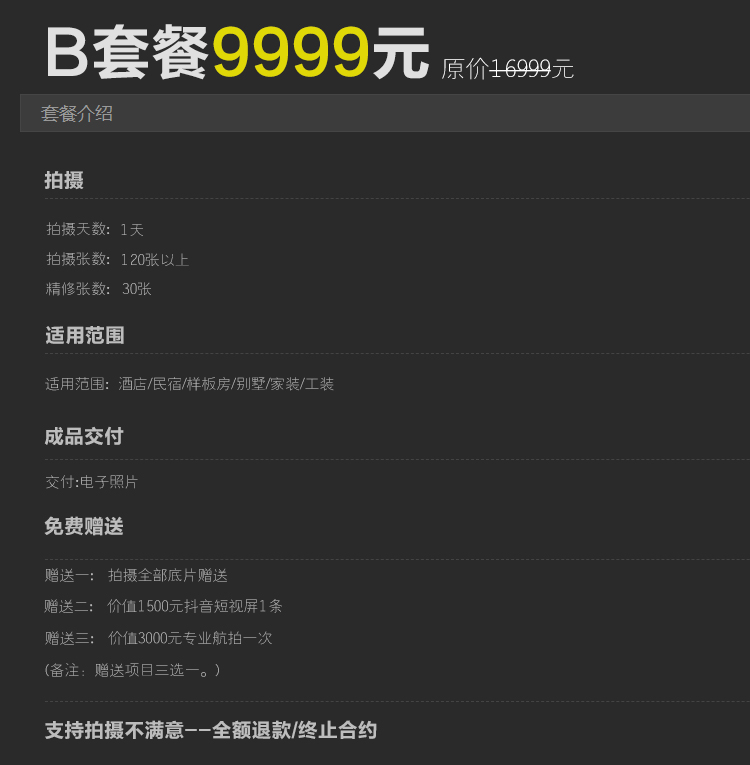 B套餐9999元 原价16999元

套餐介绍

拍摄

拍摄天数：1天

拍摄张数：120张以上

精修张数：30张

适用范围

适用范围：酒店/民宿/样板房/别墅/家装/工装

成品交付

交付:电子照片

免费赠送

赠送一：拍摄全部底片赠送

赠送二：价值1500元抖音短视屏1条

赠送三：价值3000元专业航拍一次

（备注：赠送项目三选一。）

支持拍摄不满意--全额退款/终止合约